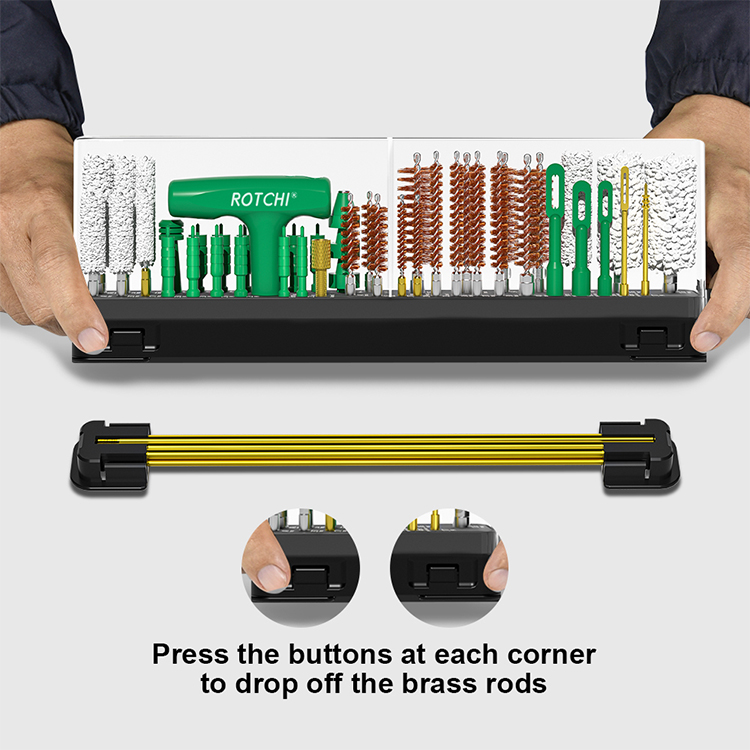 ROTCHI®

Press the buttons at each corner to drop off the brass rods